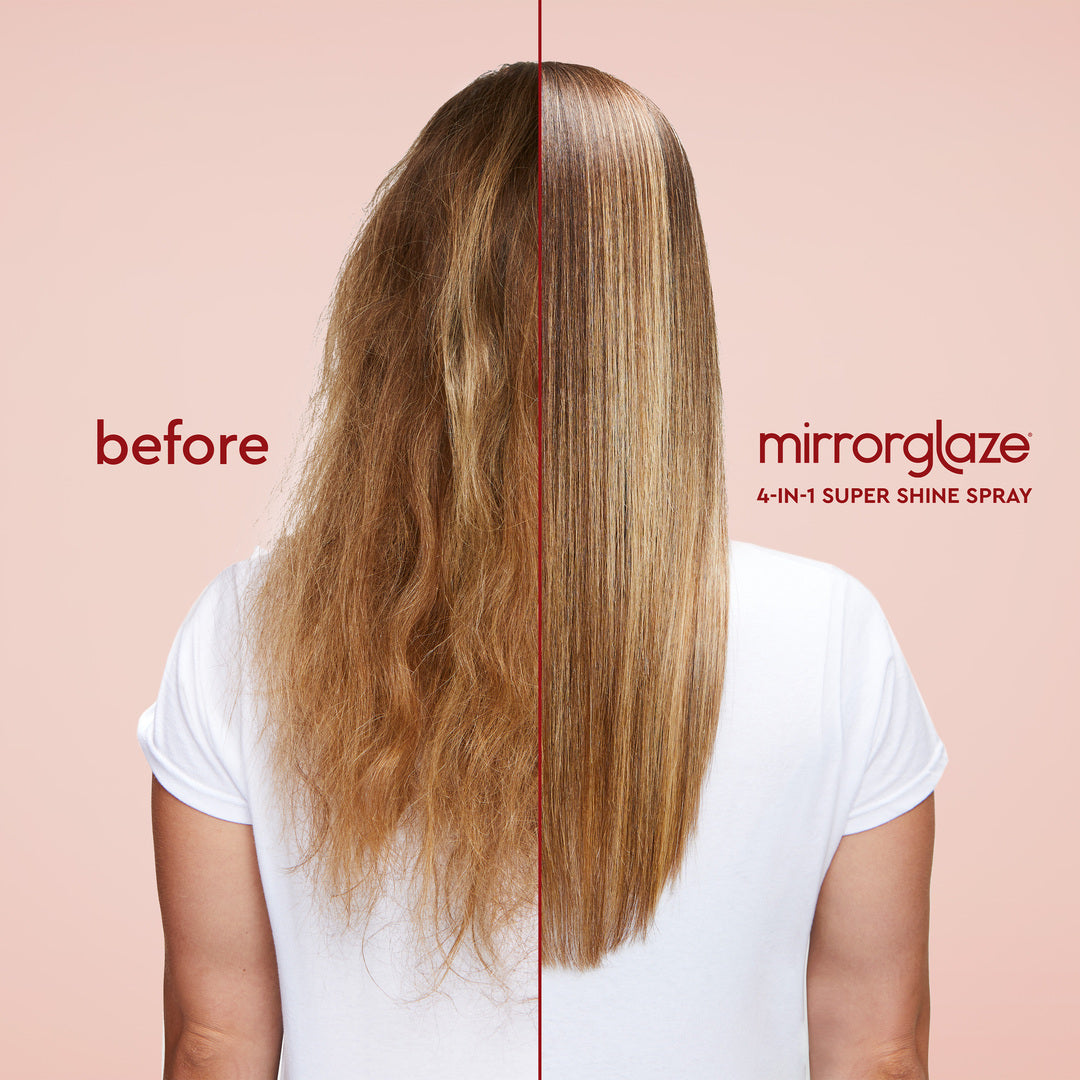 before

mirrorglaze®
4-IN-1 SUPER SHINE SPRAY