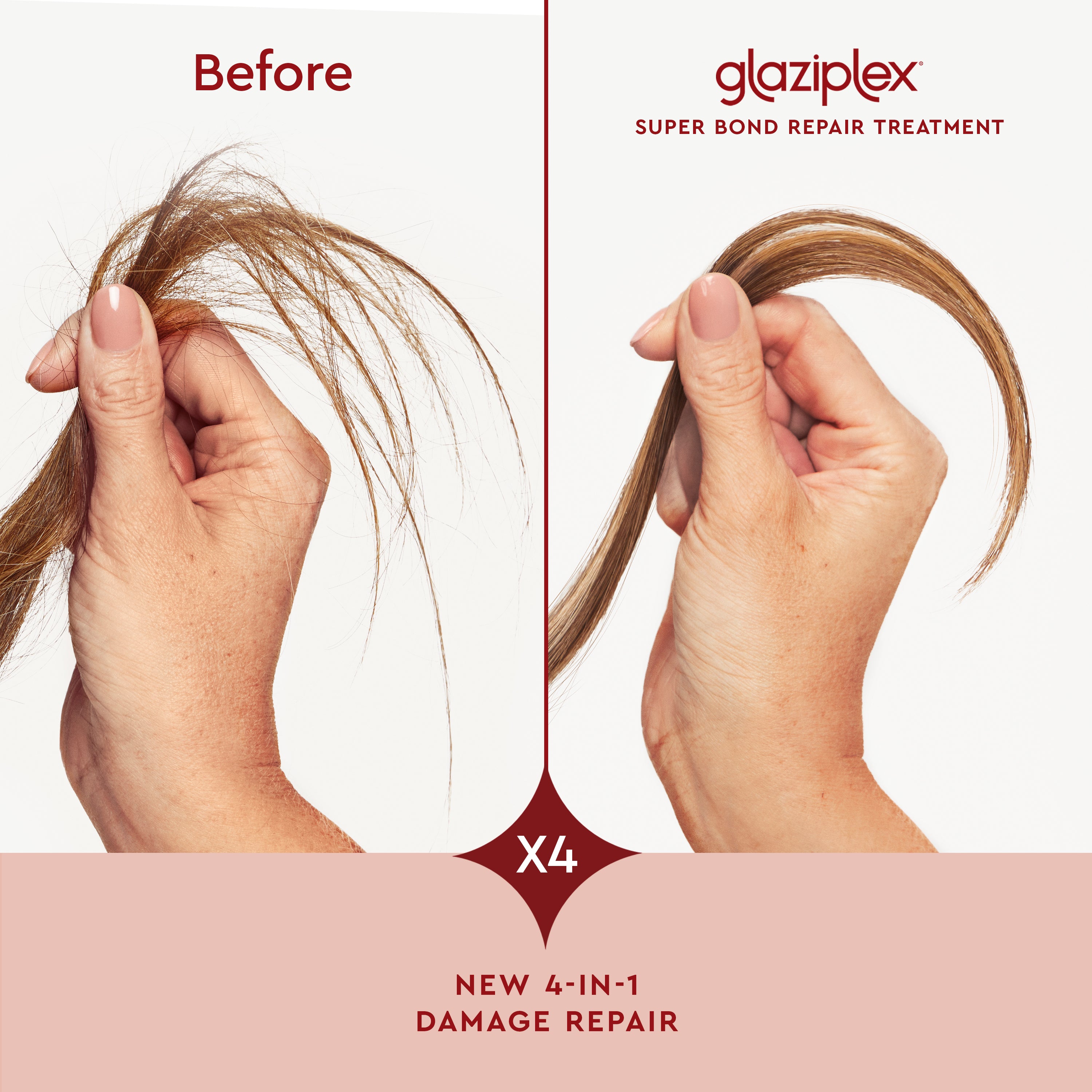 Before

glaziplex®
SUPER BOND REPAIR TREATMENT

X4

NEW 4-IN-1
DAMAGE REPAIR